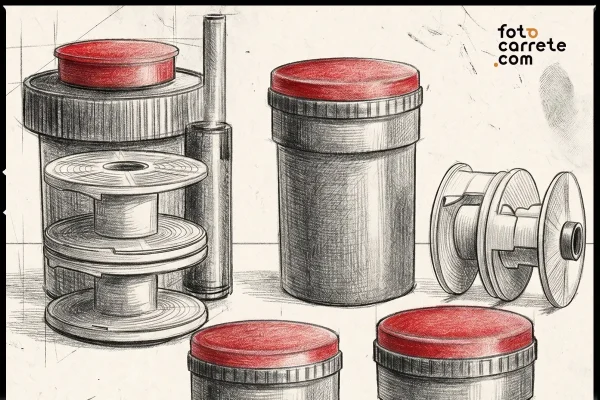 foto
carrete
.com